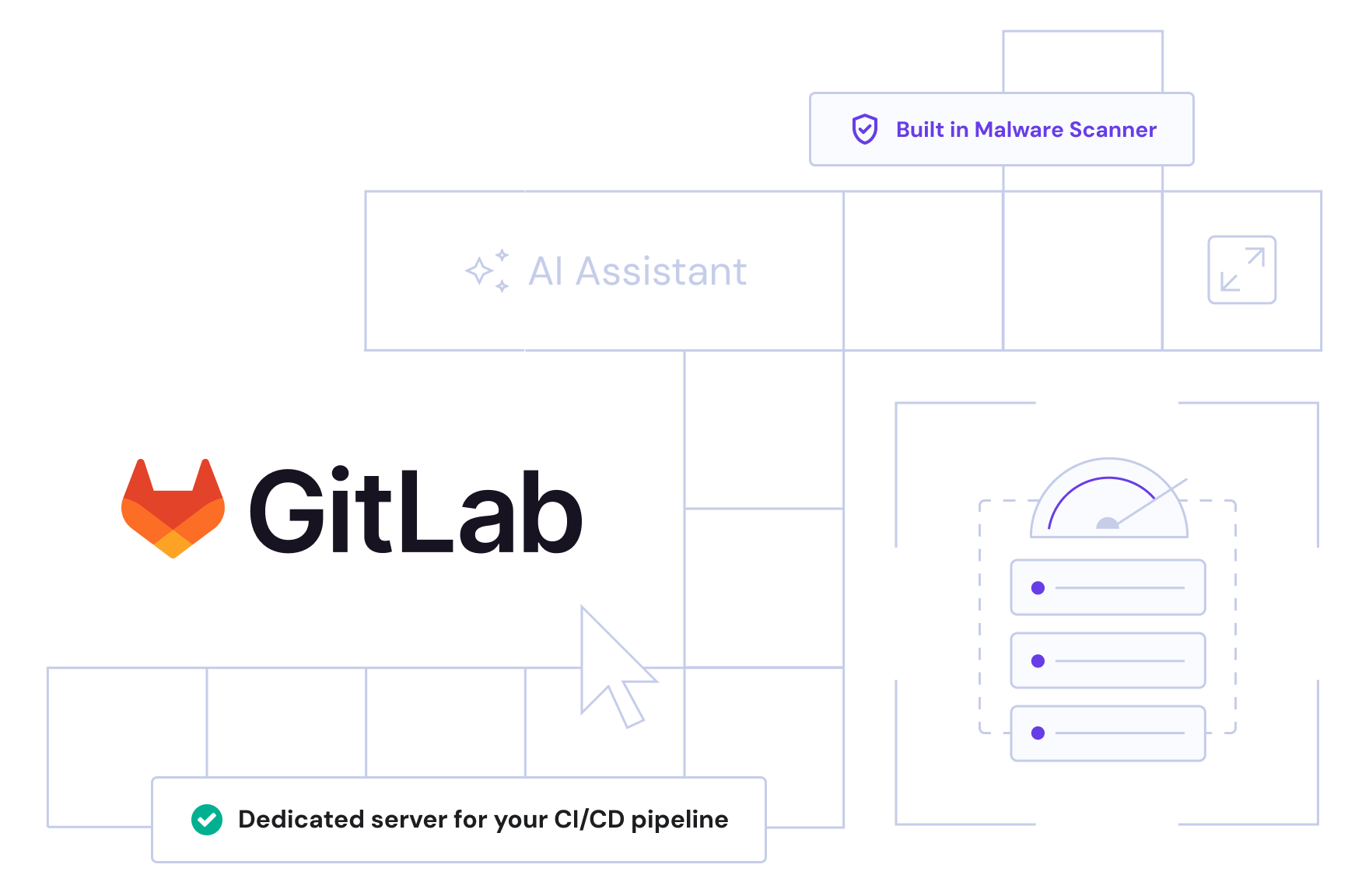 Built in Malware Scanner

AI Assistant

GitLab

Dedicated server for your CI/CD pipeline